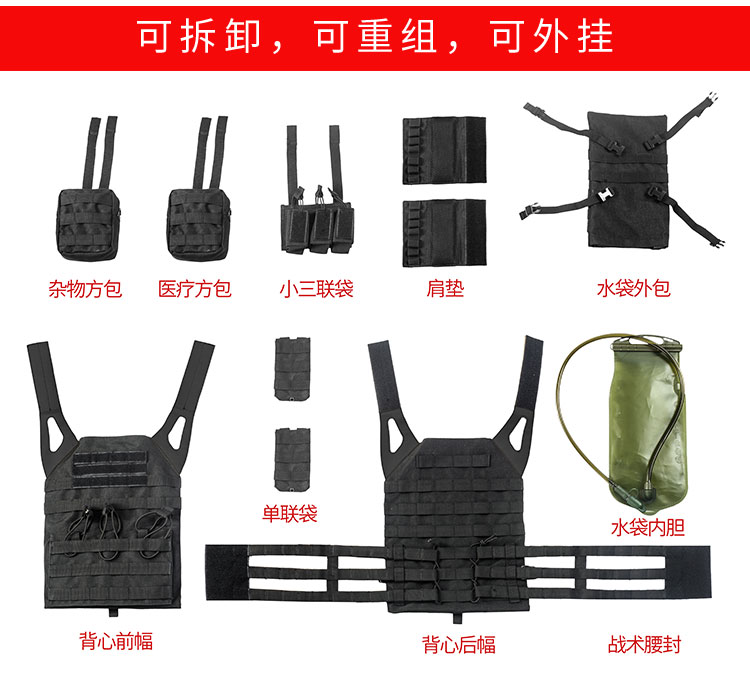 可拆卸，可重组，可外挂

杂物方包 医疗方包 小三联袋 肩垫 水袋外包

单联袋

水袋内胆

背心前幅 背心后幅 战术腰封