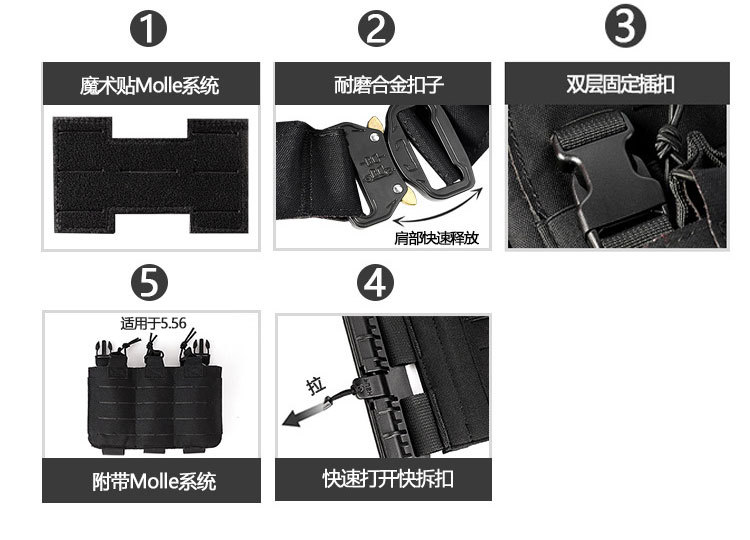 1
魔术贴Molle系统

2
耐磨合金扣子
肩部快速释放

3
双层固定插扣

5
适用于5.56
附带Molle系统

4
拉
快速打开快拆扣